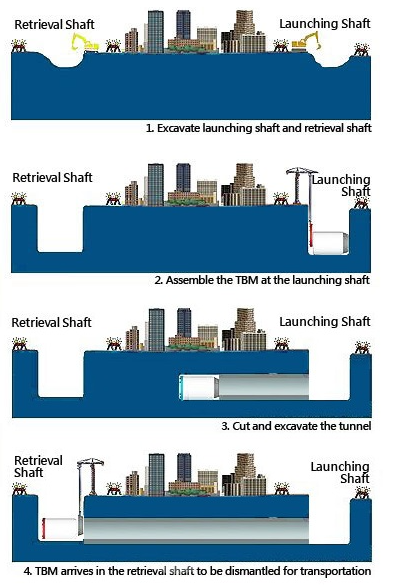 Retrieval Shaft

Launching Shaft

1. Excavate launching shaft and retrieval shaft

Retrieval Shaft

Launching Shaft

2. Assemble the TBM at the launching shaft

Retrieval Shaft

Launching Shaft

3. Cut and excavate the tunnel

Retrieval Shaft

Launching Shaft

4. TBM arrives in the retrieval shaft to be dismantled for transportation